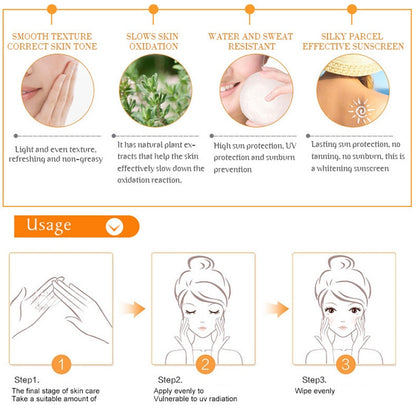 SMOOTH TEXTURE CORRECT SKIN TONE

Light and even texture, refreshing and non-greasy

SLOWS SKIN OXIDATION

It has natural plant extracts that help the skin effectively slow down the oxidation reaction.

WATER AND SWEAT RESISTANT

High sun protection, UV protection and sunburn prevention

SILKY PARCEL EFFECTIVE SUNSCREEN

Lasting sun protection, no tanning, no sunburn, this is a whitening sunscreen

Usage

1

Step1.
The final stage of skin care
Take a suitable amount of

2

Step2.
Apply evenly to
Vulnerable to uv radiation

3

Step3.
Wipe evenly